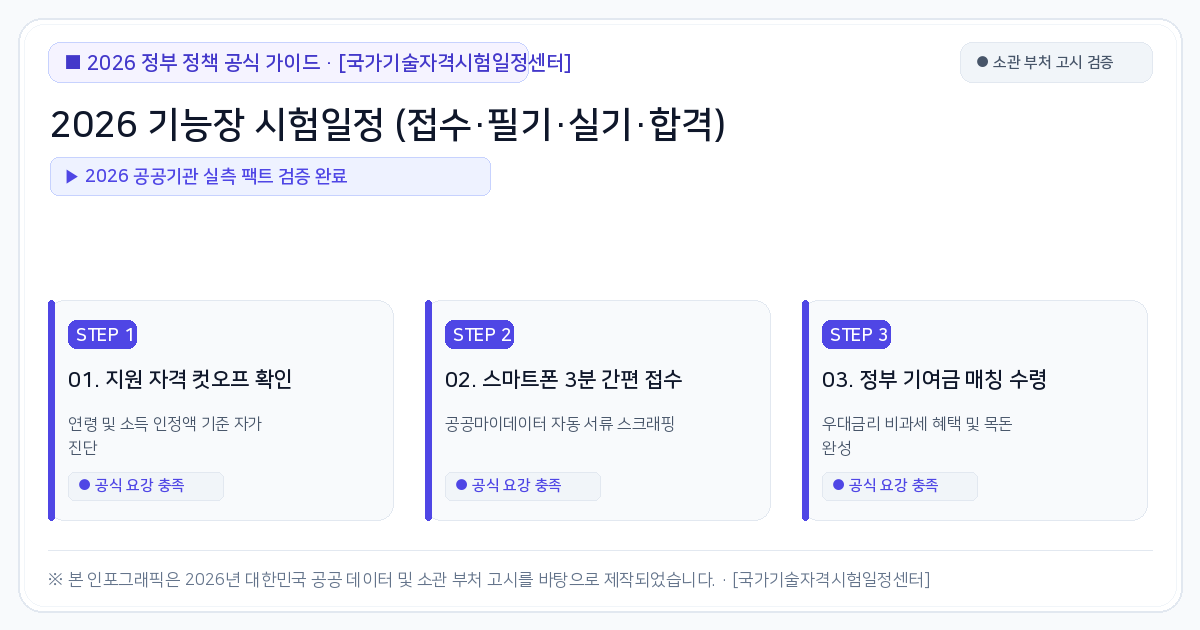 ■ 2026 정부 정책 공식 가이드 · [국가기술자격시험일정센터]

● 소관 부처 고시 검증

2026 기능장 시험일정 (접수·필기·실기·합격)

▶ 2026 공공기관 실측 팩트 검증 완료

STEP 1

01. 지원 자격 컷오프 확인

연령 및 소득 인정액 기준 자가 진단

● 공식 요강 충족

STEP 2

02. 스마트폰 3분 간편 접수

공공마이데이터 자동 서류 스크래핑

● 공식 요강 충족

STEP 3

03. 정부 기여금 매칭 수령

우대금리 비과세 혜택 및 목돈 완성

● 공식 요강 충족

※ 본 인포그래픽은 2026년 대한민국 공공 데이터 및 소관 부처 고시를 바탕으로 제작되었습니다. · [국가기술자격시험일정센터]